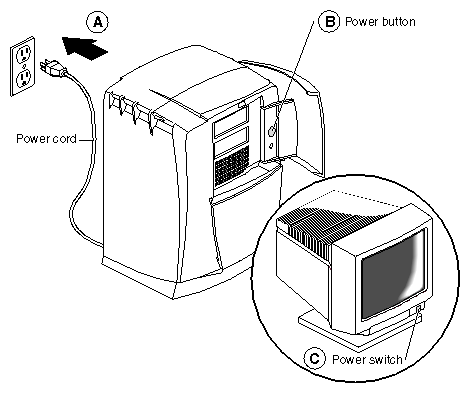 A

B Power button

Power cord

C Power switch