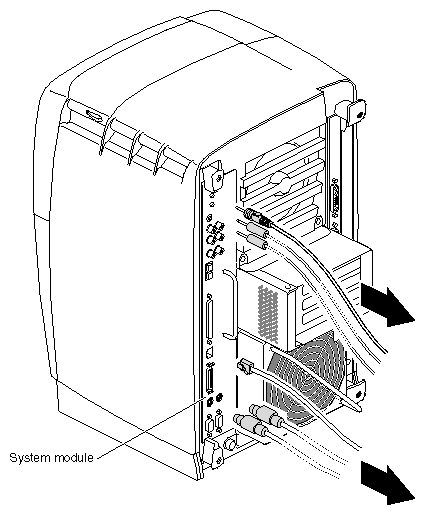 System module