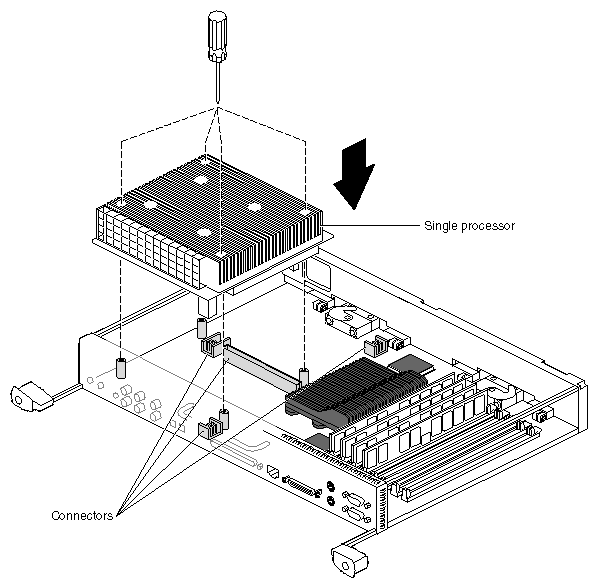 Single processor

Connectors