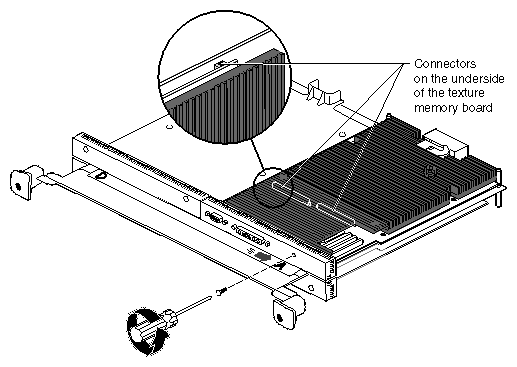 Connectors on the underside of the texture memory board