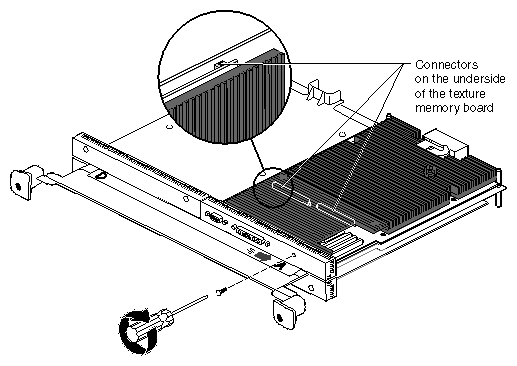 Connectors on the underside of the texture memory board