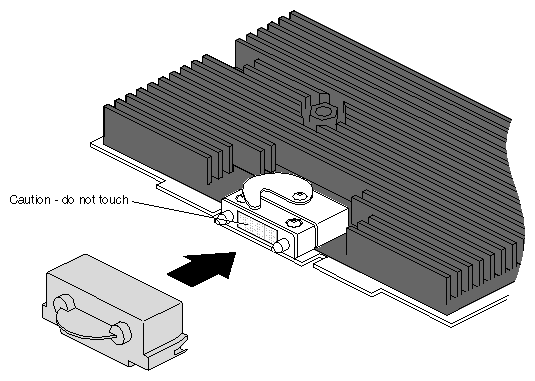 Caution - do not touch