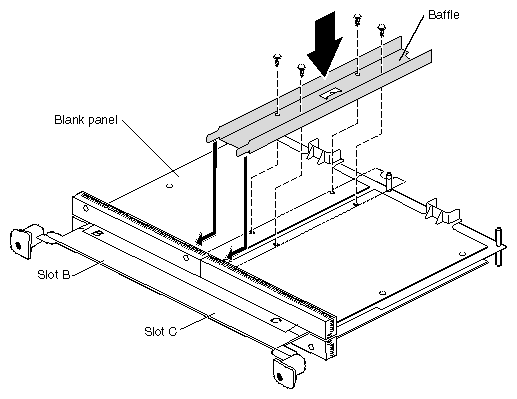 Baffle

Blank panel

B

Slot B

C

Slot C