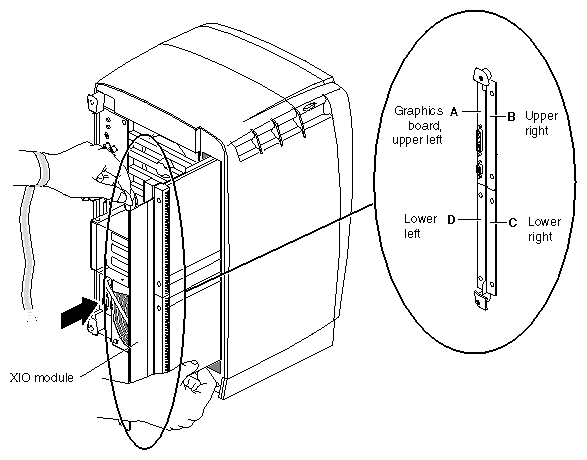 Graphics board, upper left A

B Upper right

Lower left D

C Lower right

XIO module