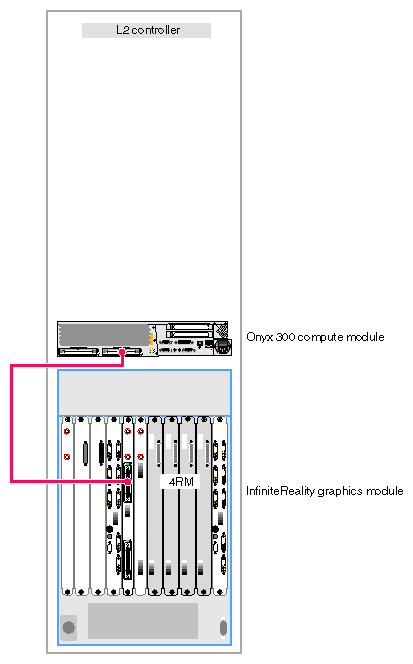 L2 controller

Onyx 300 compute module

4RM

InfiniteReality graphics module