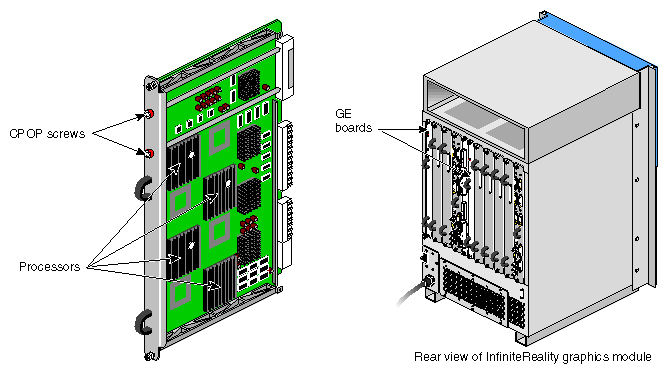 CPOP screws

Processors

GE boards

Rear view of InfiniteReality graphics module