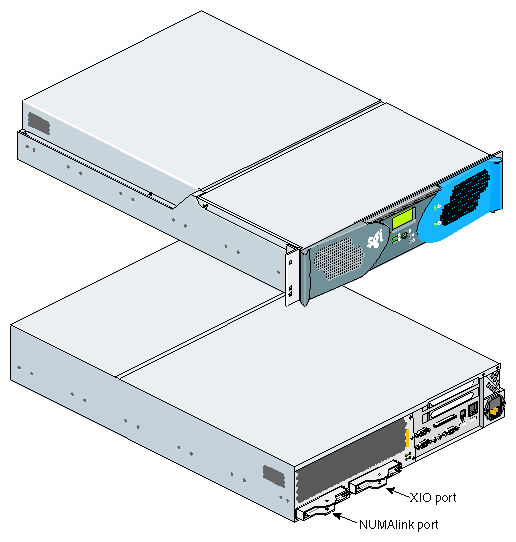 sgi

XIO port

NUMAlink port