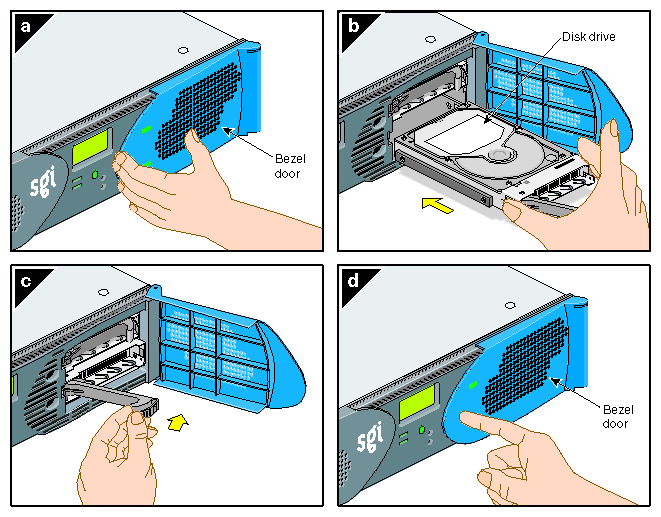 a

sgi

Bezel door

b

Disk drive

c

d

sgi

Bezel door