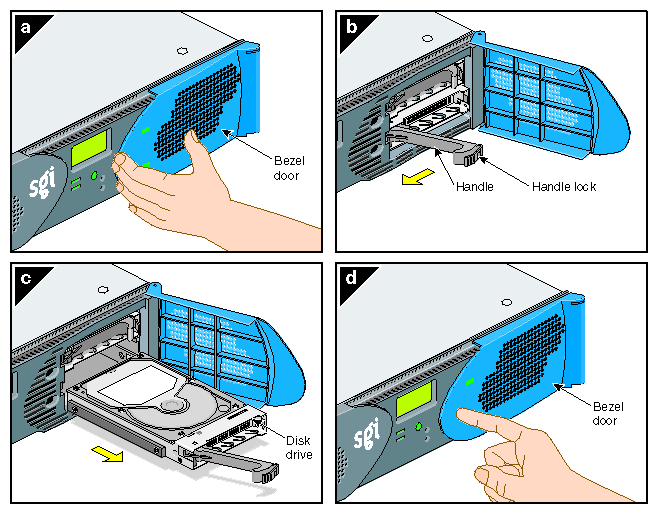 a

sgi

Bezel door

b

Handle

Handle lock

c

Disk drive

d

sgi

Bezel door