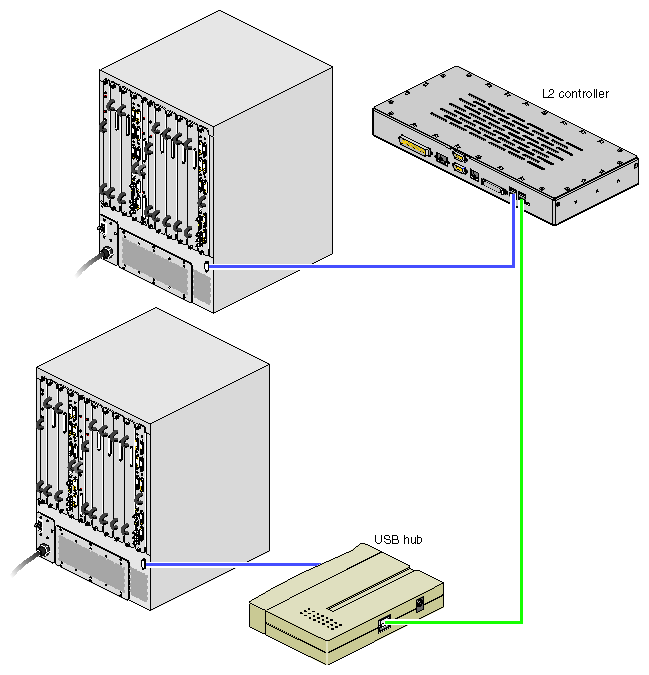 L2 controller

USB hub