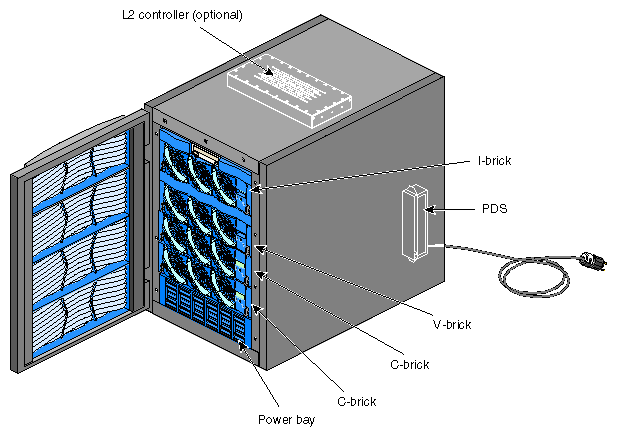 L2 controller (optional)

I-brick

PDS

V-brick

C-brick

C-brick

Power bay