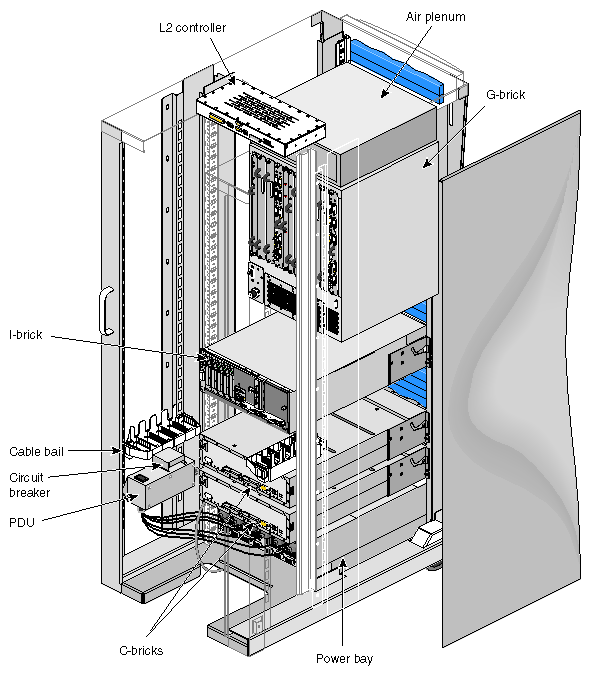 L2 controller

Air plenum

G-brick

I-brick

Cable bail

Circuit breaker

PDU

C-bricks

Power bay