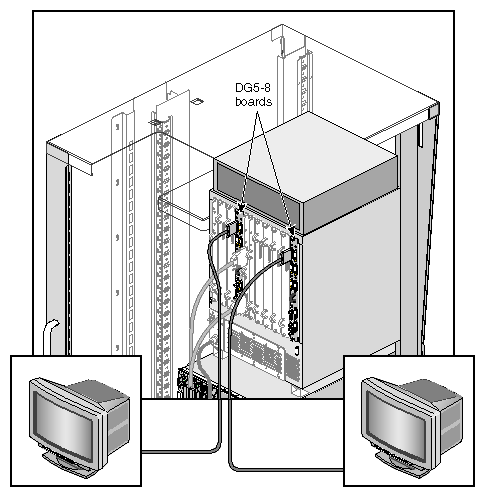 DG5-8 boards