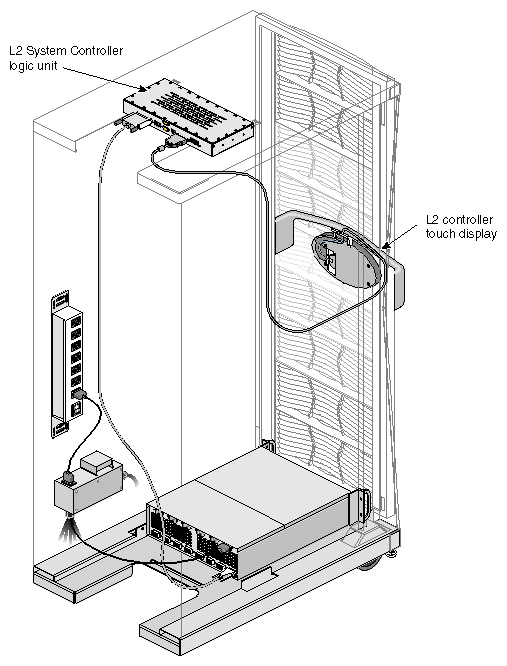 L2 System Controller
logic unit

L2 controller
touch display