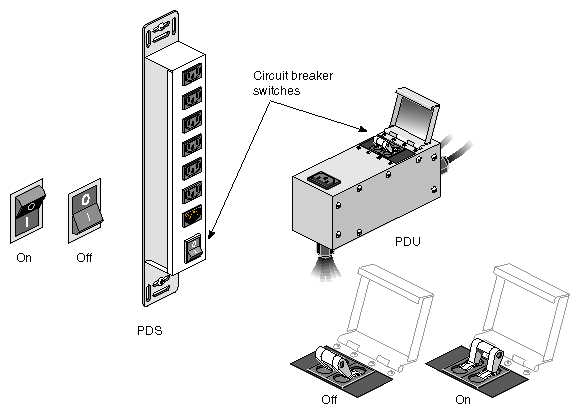 Circuit breaker switches

On

Off

PDS

PDU

Off

On