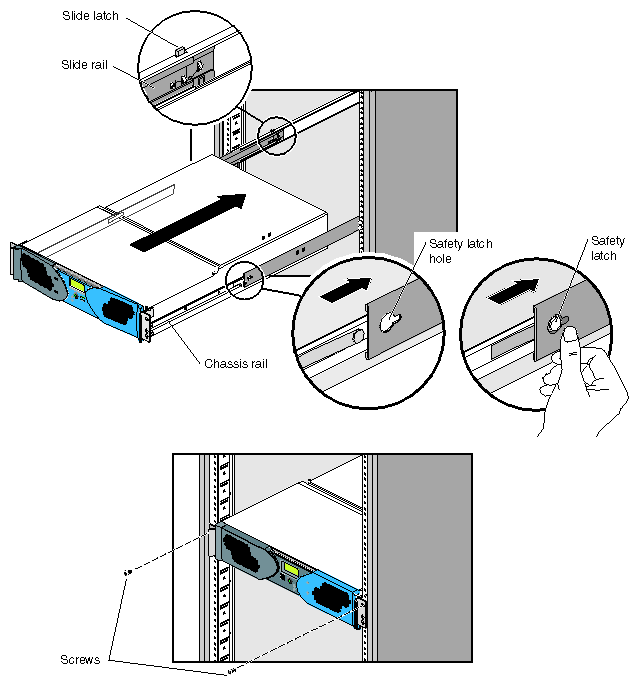 Slide latch

Slide rail

Safety latch hole

Safety latch

Chassis rail

Screws