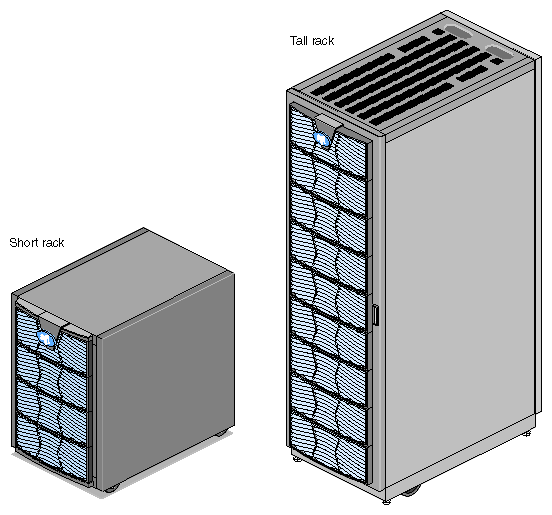 Tall rack

Short rack