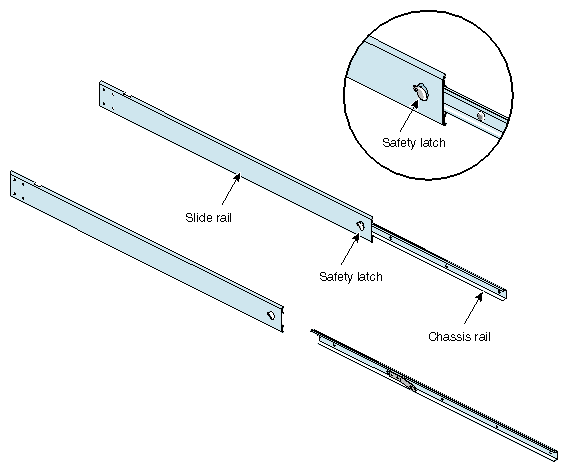 Safety latch

Slide rail

Safety latch

Chassis rail