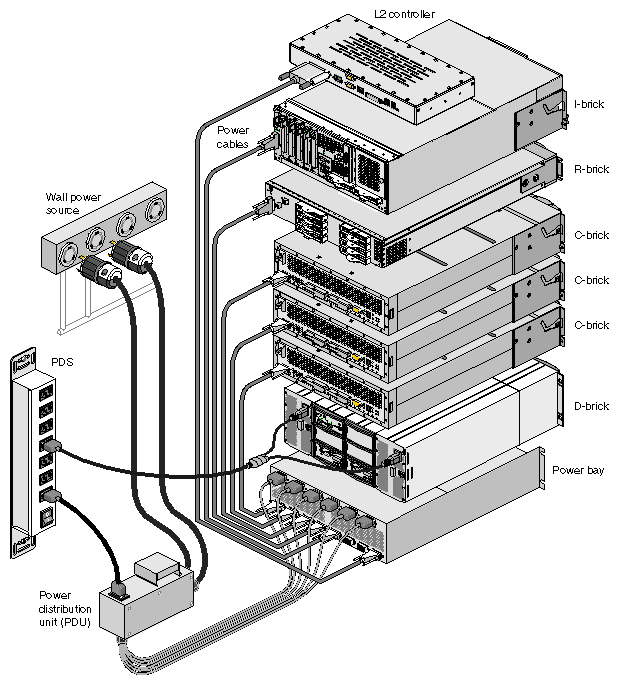 L2 controller

I-brick

Power cables

R-brick

Wall power source

C-brick

C-brick

C-brick

PDS

D-brick

Power bay

Power distribution unit (PDU)