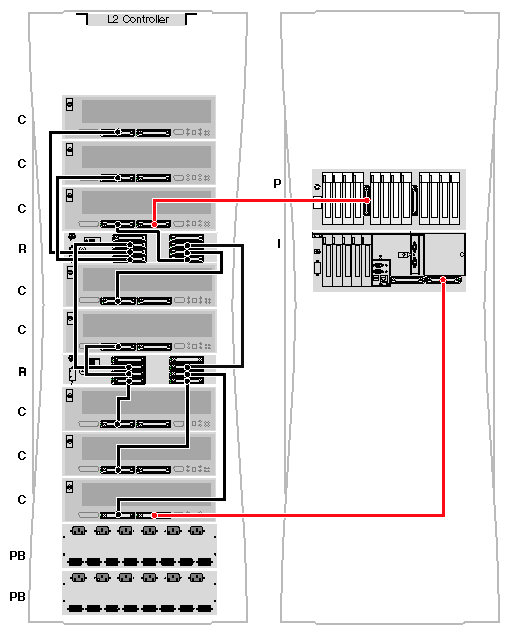 L2 Controller

C
C
C
R
C
C
R
C
C
C
PB
PB

P
I