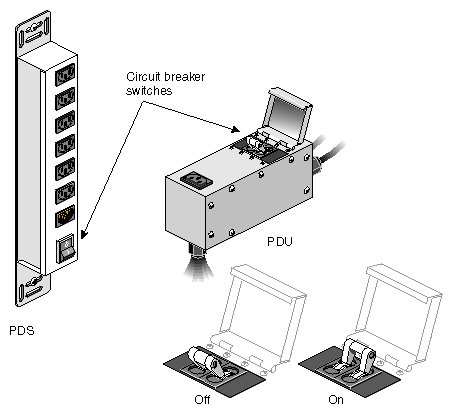 Circuit breaker switches

PDU

PDS

Off

On