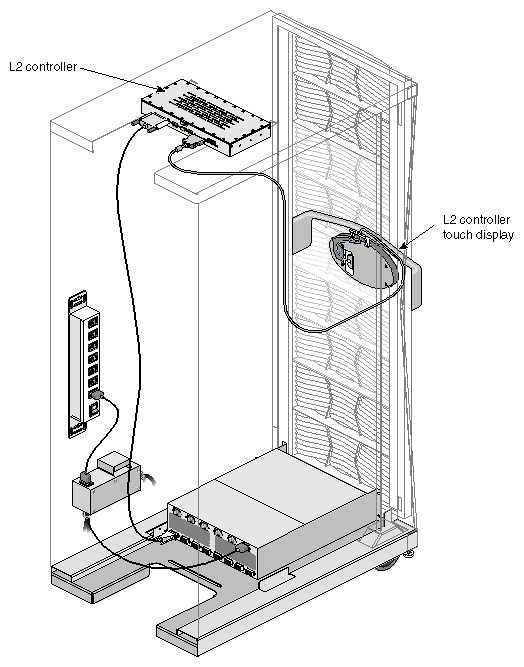 L2 controller

L2 controller touch display