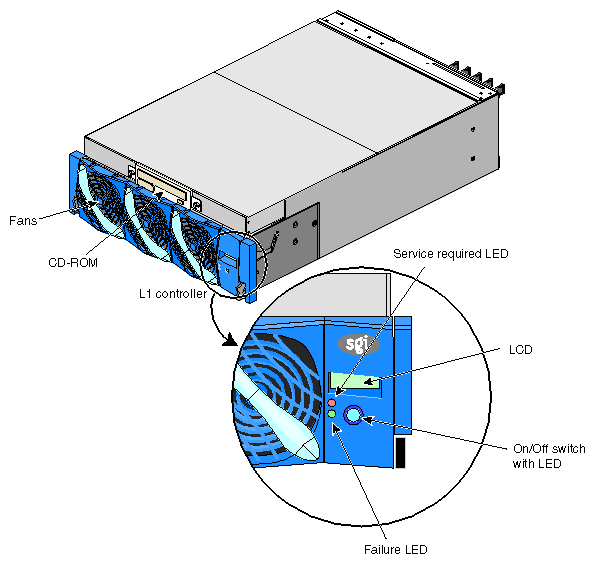 Fans
CD-ROM
L1 controller
Service required LED
sgi
LCD
On/Off switch with LED
Failure LED