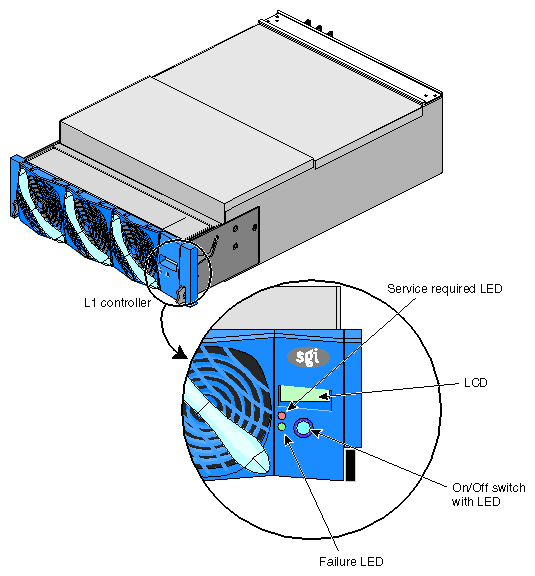 L1 controller

Service required LED

sgi

LCD

On/Off switch with LED

Failure LED