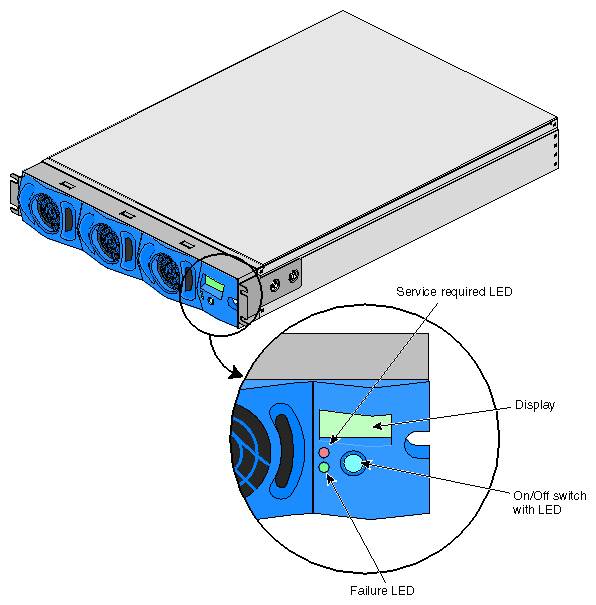 Service required LED

Display

On/Off switch with LED

Failure LED