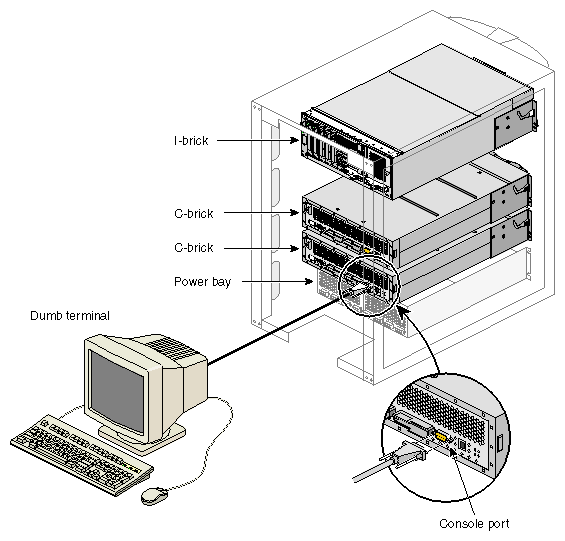 I-brick

C-brick

C-brick

Power bay

Dumb terminal

Console port