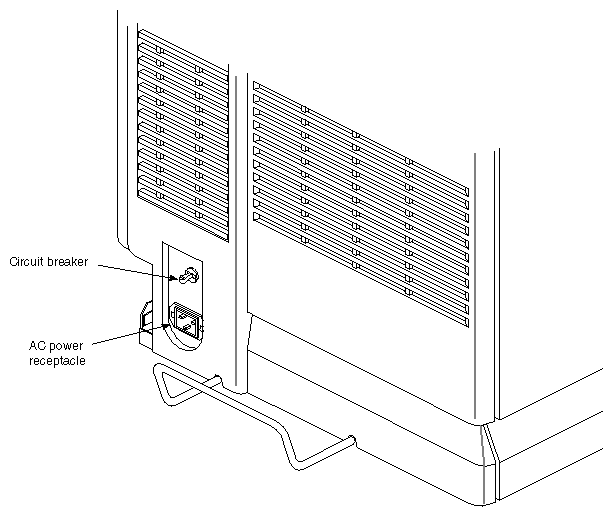 Circuit breaker

AC power receptacle