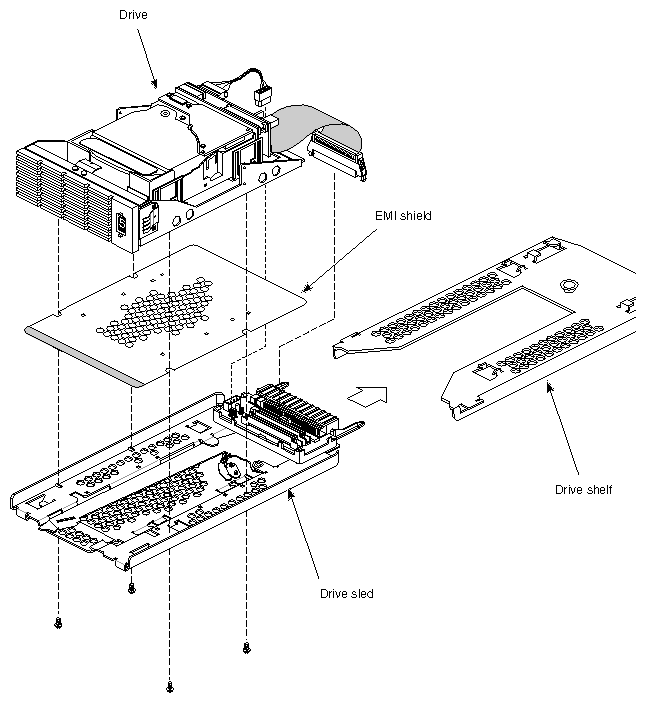 Drive

EMI shield

Drive shelf

Drive sled