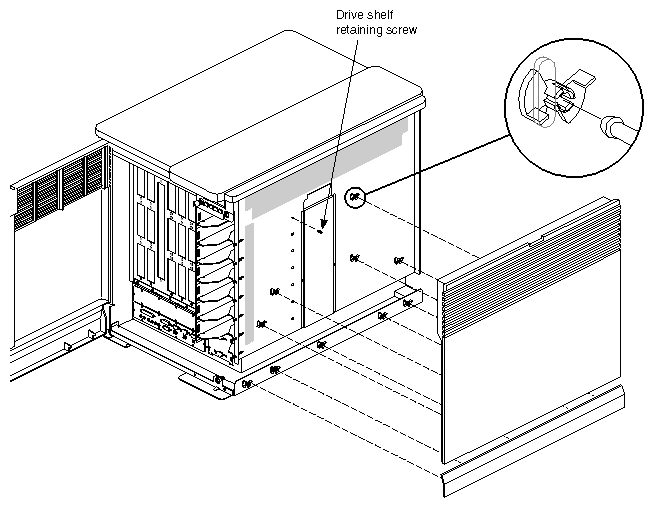 Drive shelf retaining screw