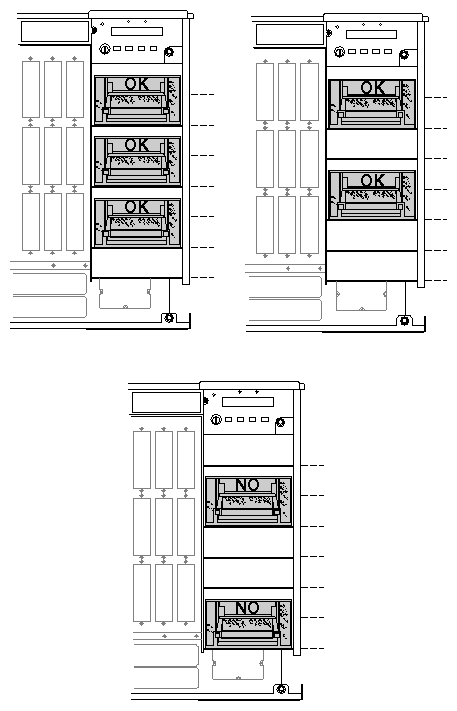 OK
OK
OK

OK
OK

NO
NO