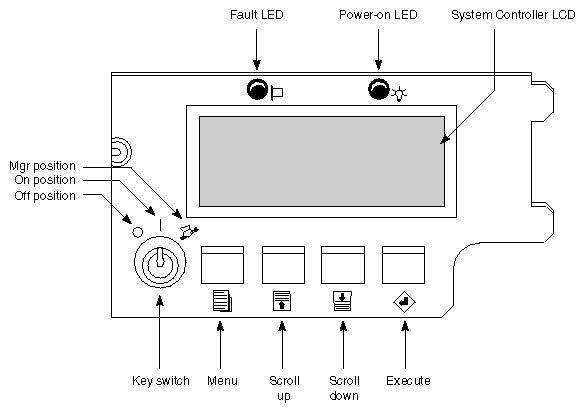 Fault LED
Power-on LED
System Controller LCD
Mgr position
On position
Off position
Key switch
Menu
Scroll up
Scroll down
Execute