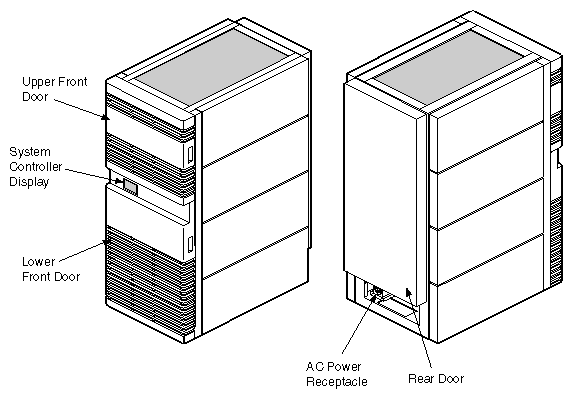 Upper Front Door

System Controller Display

Lower Front Door

AC Power Receptacle

Rear Door