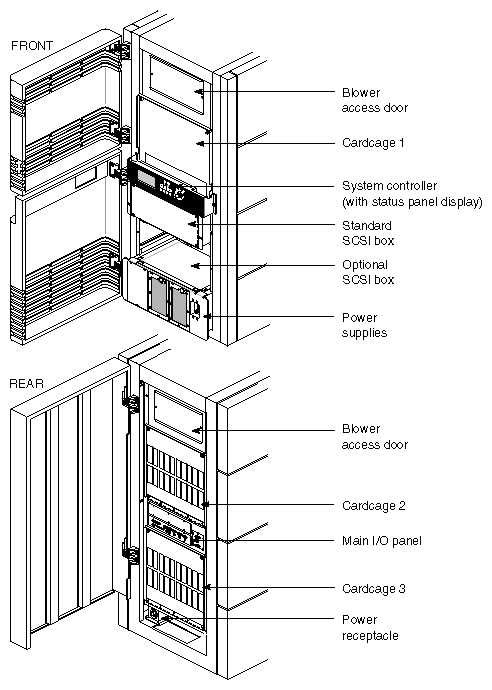 FRONT

Blower access door

Cardcage 1

System controller (with status panel display)

Standard SCSI box

Optional SCSI box

Power supplies

REAR

Blower access door

Cardcage 2

Main I/O panel

Cardcage 3

Power receptacle