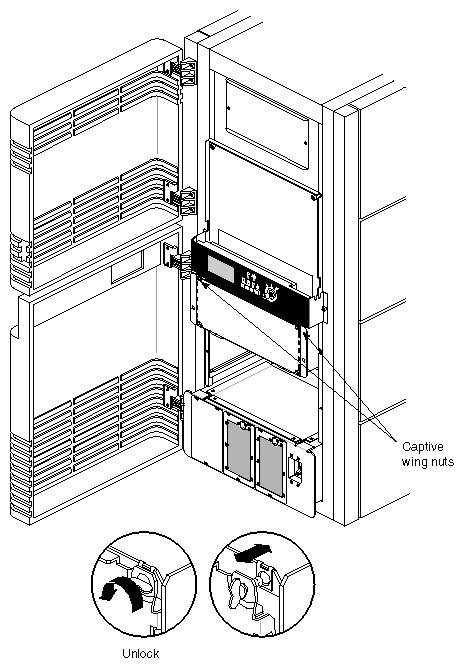 Captive wing nuts

Unlock