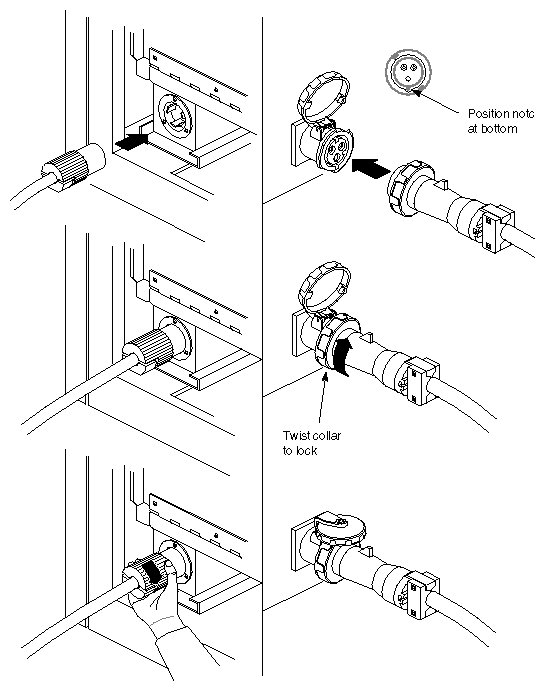 Position notc at bottom

Twist collar to lock