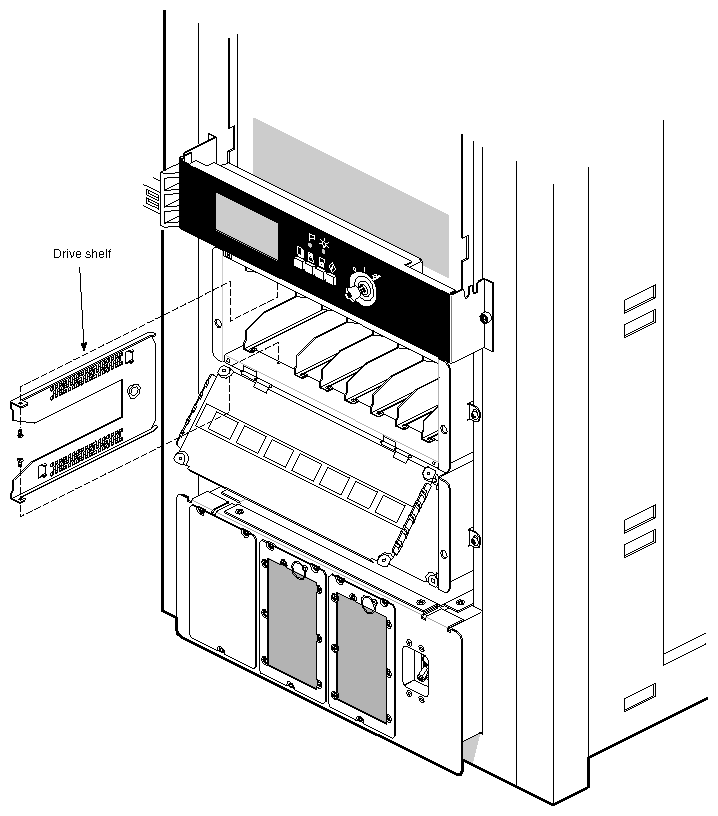 Drive shelf