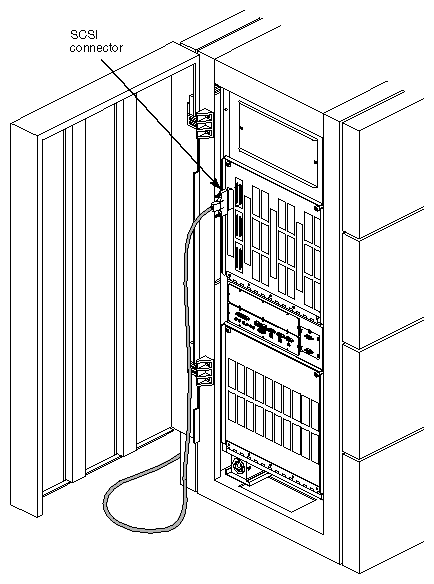 SCSI connector