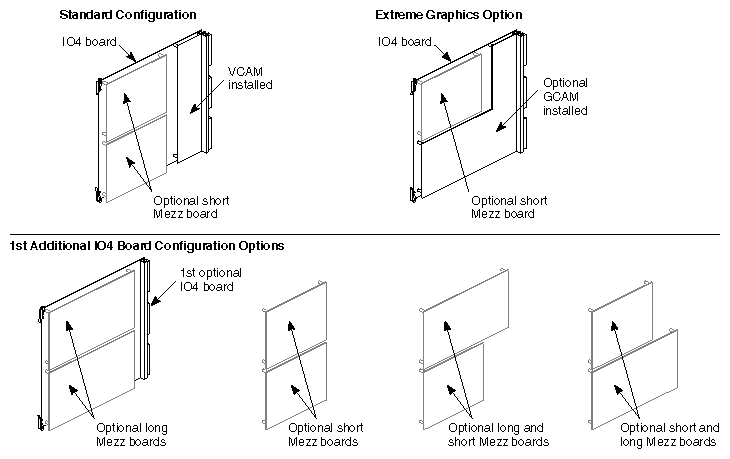 Standard Configuration

IO4 board

VCAM installed

Optional short Mezz board

Extreme Graphics Option

IO4 board

Optional GCAM installed

Optional short Mezz board

1st Additional IO4 Board Configuration Options

1st optional IO4 board

Optional long Mezz boards

Optional short Mezz boards

Optional long and short Mezz boards

Optional short and long Mezz boards