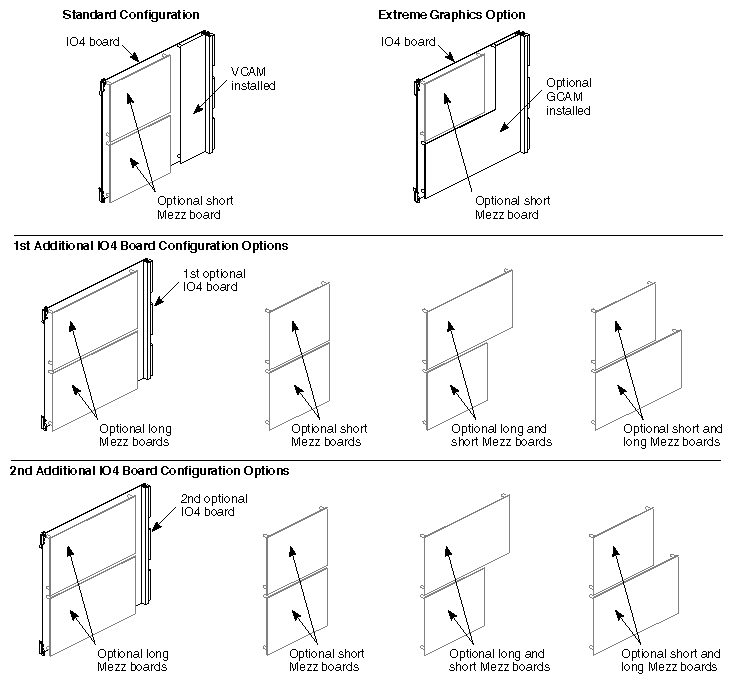 Standard Configuration

IO4 board

VCAM installed

Optional short Mezz board

Extreme Graphics Option

IO4 board

Optional GCAM installed

Optional short Mezz board

1st Additional IO4 Board Configuration Options

1st optional IO4 board

Optional long Mezz boards

Optional short Mezz boards

Optional long and short Mezz boards

Optional short and long Mezz boards

2nd Additional IO4 Board Configuration Options

2nd optional IO4 board

Optional long Mezz boards

Optional short Mezz boards

Optional long and short Mezz boards

Optional short and long Mezz boards