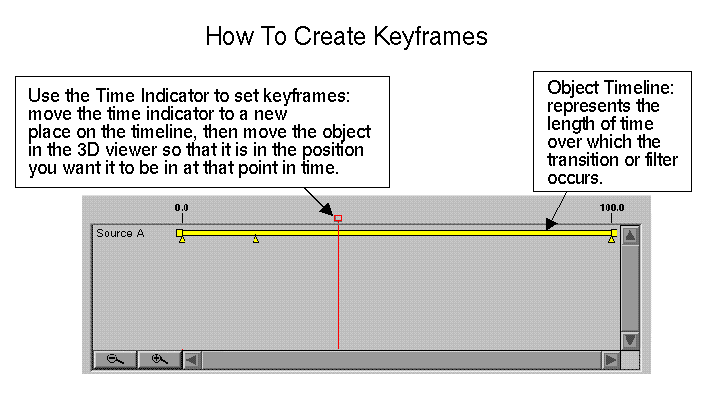 How To Create Keyframes

Use the Time Indicator to set keyframes: move the time indicator to a new place on the timeline, then move the object in the 3D viewer so that it is in the position you want it to be in at that point in time.

Object Timeline: represents the length of time over which the transition or filter occurs.

0.0

100.0

Source A