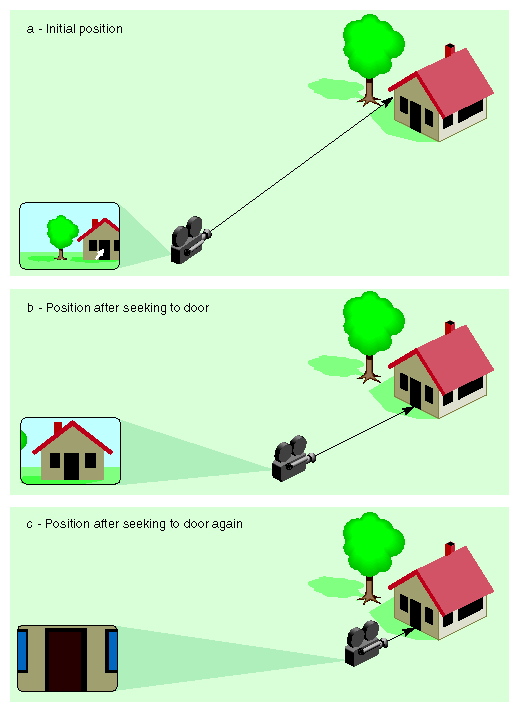 a - Initial position

b - Position after seeking to door

c - Position after seeking to door again