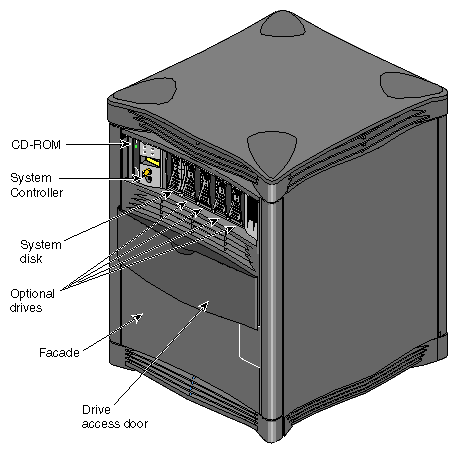 CD-ROM

System Controller

System disk

Optional drives

Facade

Drive access door