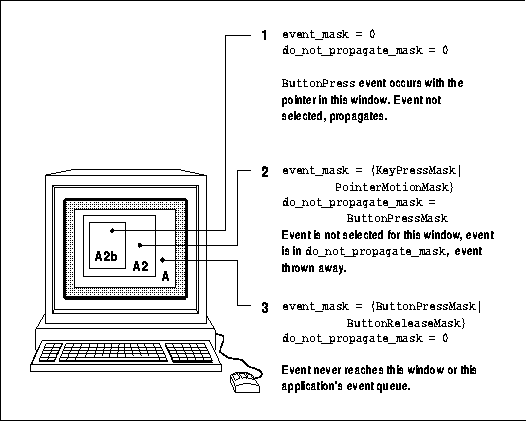 1 event_mask = 0
do_not_propagate_mask = 0

ButtonPress event occurs with the pointer in this window. Event not selected, propagates.

2 event_mask = {KeyPressMask| PointerMotionMask}
do_not_propagate_mask = ButtonPressMask
Event is not selected for this window, event is in do_not_propagate_mask, event thrown away.

3 event_mask = {ButtonPressMask| ButtonReleaseMask}
do_not_propagate_mask = 0

Event never reaches this window or this application's event queue.

A2b
A2
A