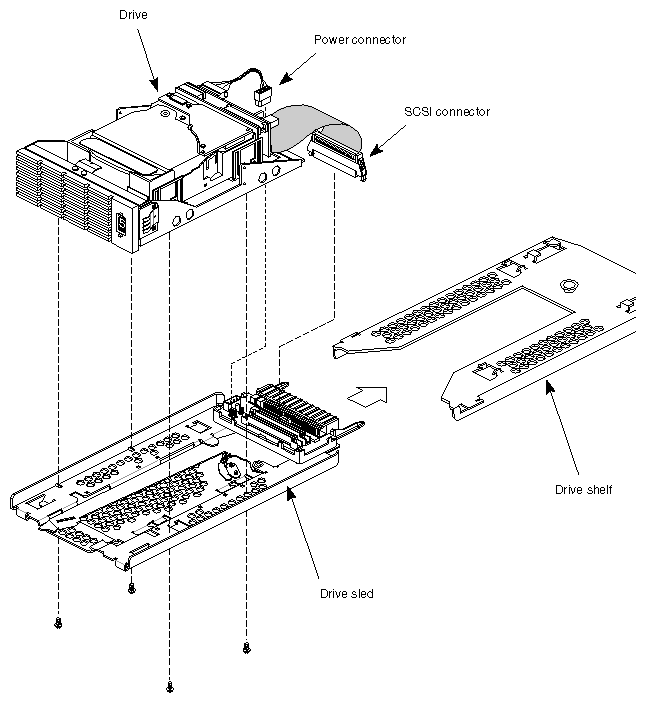 Drive

Power connector

SCSI connector

Drive shelf

Drive sled