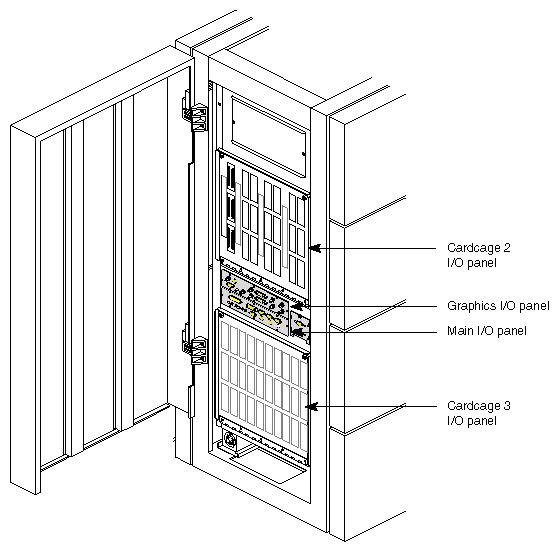 Cardcage 2
I/O panel

Graphics I/O panel

Main I/O panel

Cardcage 3
I/O panel