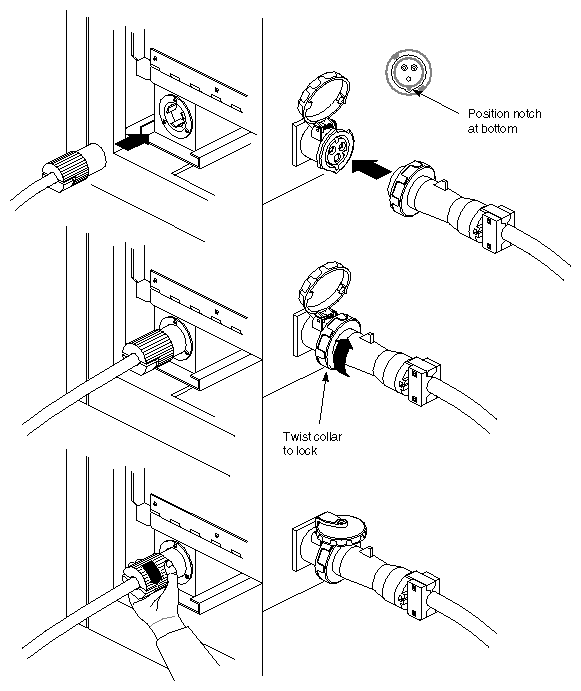 Position notch at bottom

Twist collar to lock